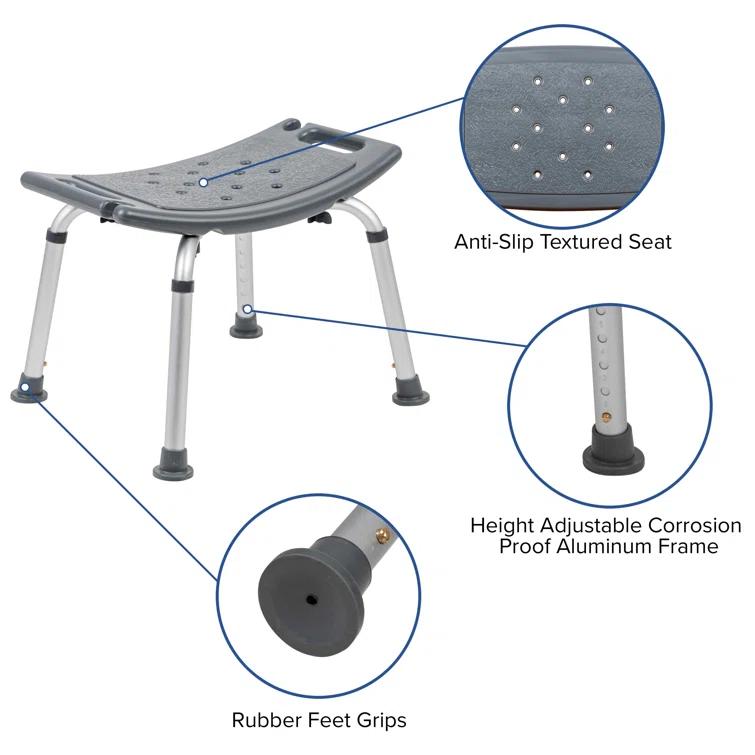 Anti-Slip Textured Seat

Height Adjustable Corrosion Proof Aluminum Frame

Rubber Feet Grips