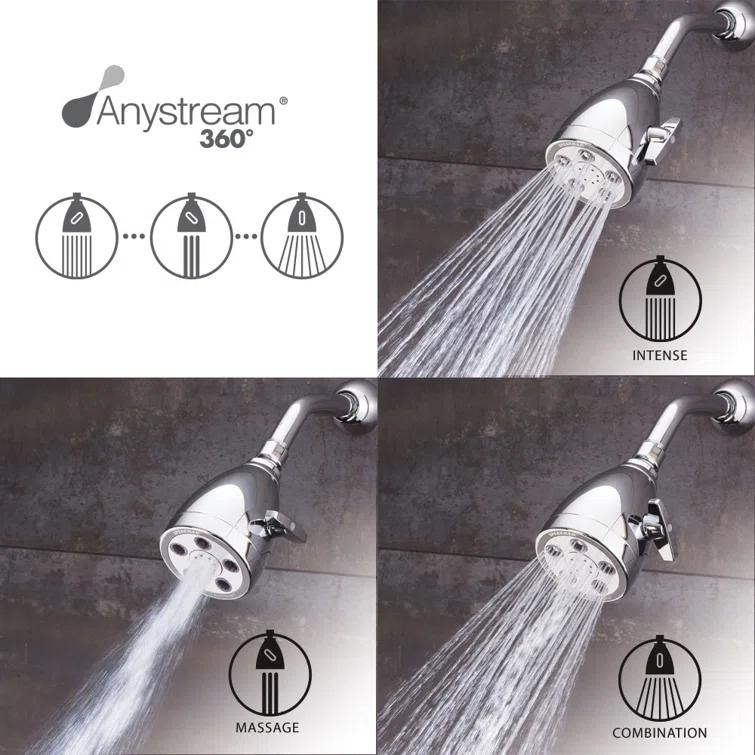 Anystream®
360°

INTENSE

MASSAGE

COMBINATION