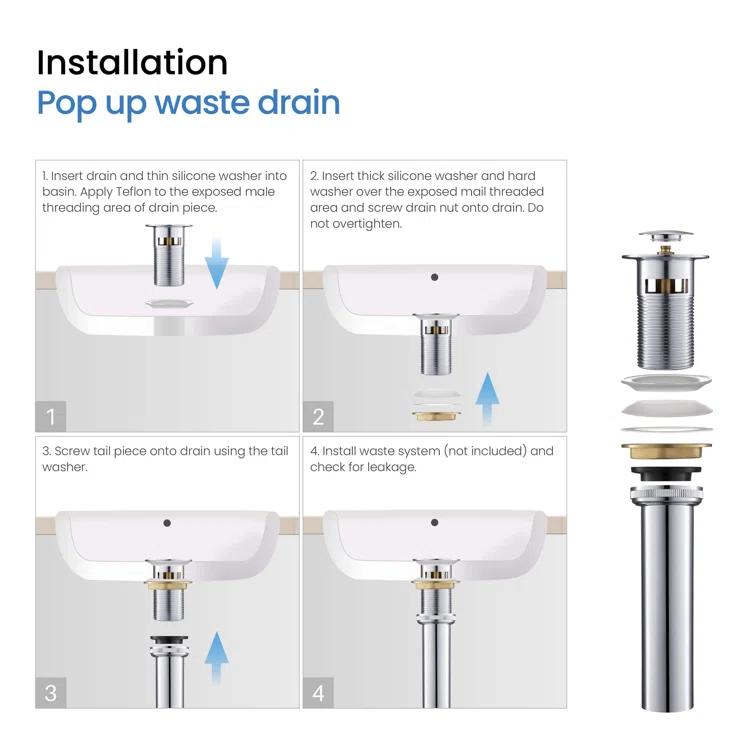 Installation
Pop up waste drain

1. Insert drain and thin silicone washer into basin. Apply Teflon to the exposed male threading area of drain piece.

1

2. Insert thick silicone washer and hard washer over the exposed mail threaded area and screw drain nut onto drain. Do not overtighten.

2

3. Screw tail piece onto drain using the tail washer.

3

4. Install waste system (not included) and check for leakage.

4