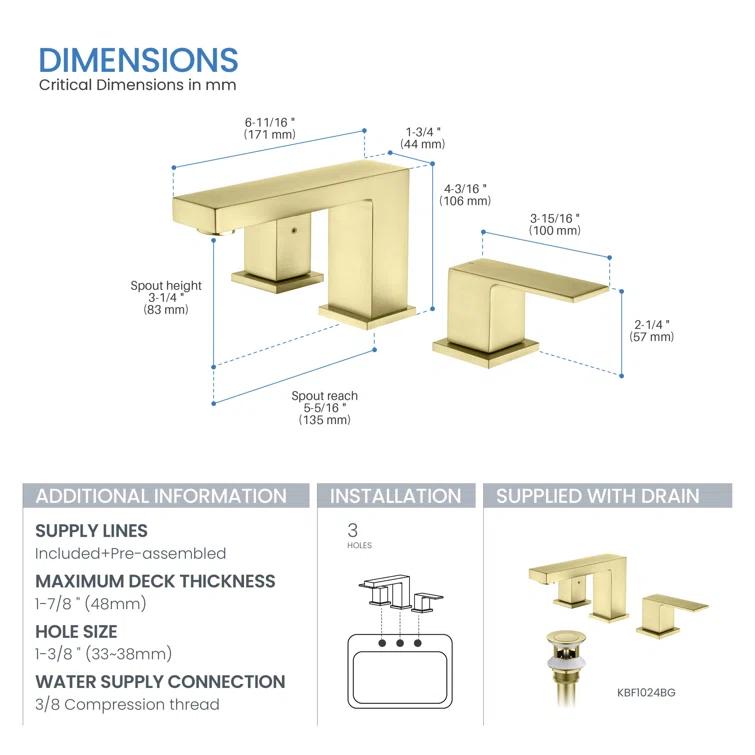 DIMENSIONS
Critical Dimensions in mm

6-11/16 "
(171 mm)

1-3/4 "
(44 mm)

4-3/16 "
(106 mm)

3-15/16 "
(100 mm)

Spout height
3-1/4 "
(83 mm)

2-1/4 "
(57 mm)

Spout reach
5-5/16 "
(135 mm)

ADDITIONAL INFORMATION

SUPPLY LINES
Included+Pre-assembled

MAXIMUM DECK THICKNESS
1-7/8 " (48mm)

HOLE SIZE
1-3/8 " (33~38mm)

WATER SUPPLY CONNECTION
3/8 Compression thread

INSTALLATION

3
HOLES

SUPPLIED WITH DRAIN

KBF1024BG