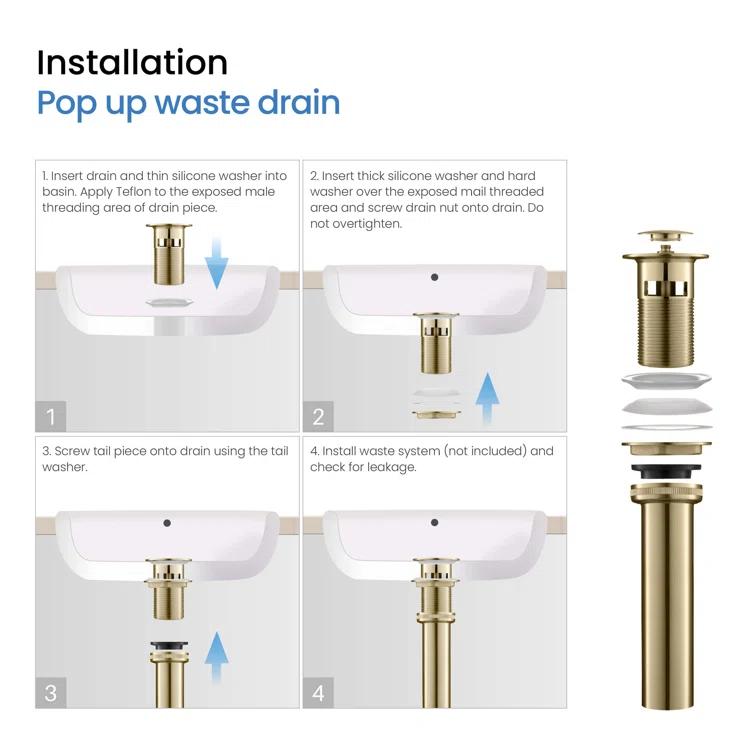 Installation
Pop up waste drain

1. Insert drain and thin silicone washer into basin. Apply Teflon to the exposed male threading area of drain piece.

1

2. Insert thick silicone washer and hard washer over the exposed mail threaded area and screw drain nut onto drain. Do not overtighten.

2

3. Screw tail piece onto drain using the tail washer.

3

4. Install waste system (not included) and check for leakage.

4