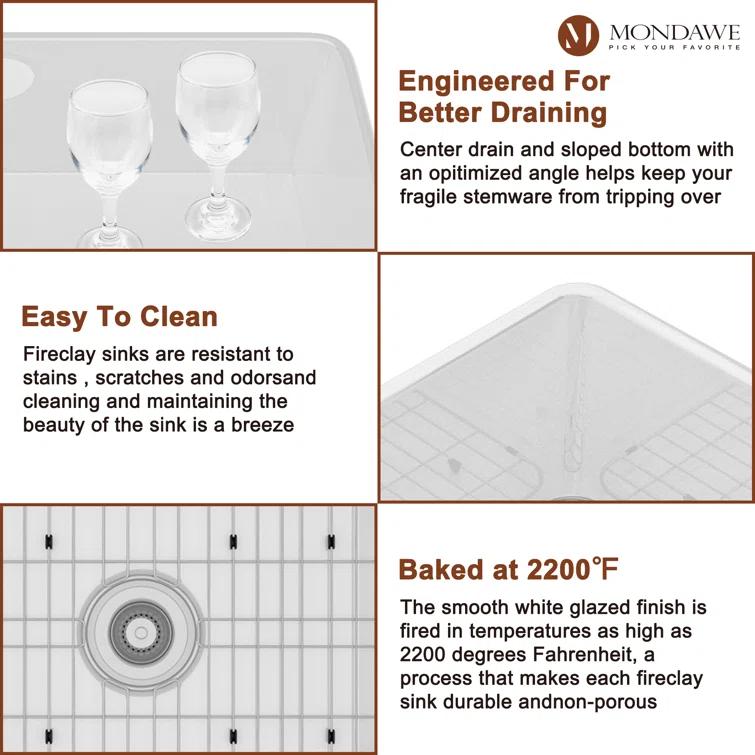 MONDAWE
PICK YOUR FAVORITE

Engineered For Better Draining

Center drain and sloped bottom with an opitimized angle helps keep your fragile stemware from tripping over

Easy To Clean

Fireclay sinks are resistant to stains , scratches and odorsand cleaning and maintaining the beauty of the sink is a breeze

Baked at 2200°F

The smooth white glazed finish is fired in temperatures as high as 2200 degrees Fahrenheit, a process that makes each fireclay sink durable andnon-porous