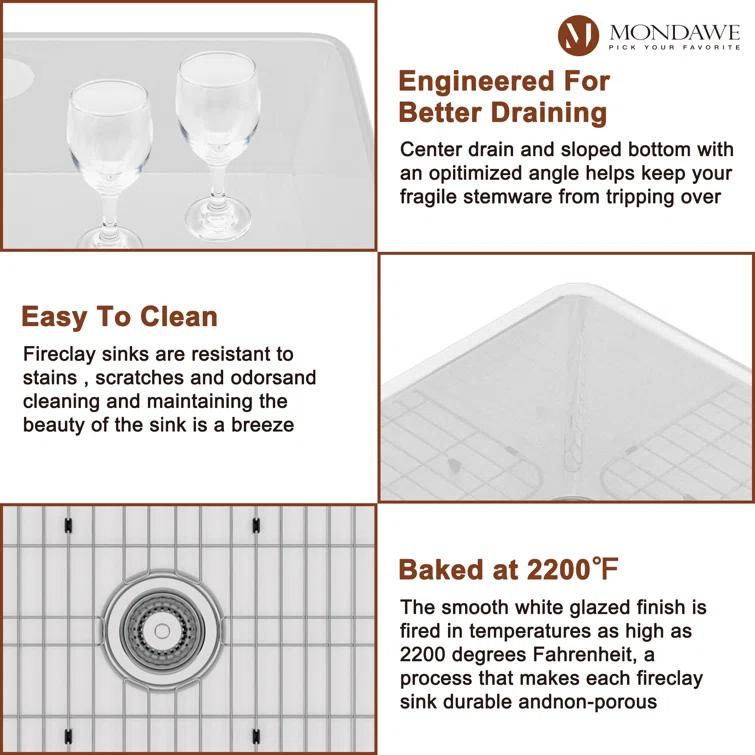 MONDAWE
PICK YOUR FAVORITE

Engineered For Better Draining

Center drain and sloped bottom with an opitimized angle helps keep your fragile stemware from tripping over

Easy To Clean

Fireclay sinks are resistant to stains , scratches and odorsand cleaning and maintaining the beauty of the sink is a breeze

Baked at 2200℉

The smooth white glazed finish is fired in temperatures as high as 2200 degrees Fahrenheit, a process that makes each fireclay sink durable andnon-porous