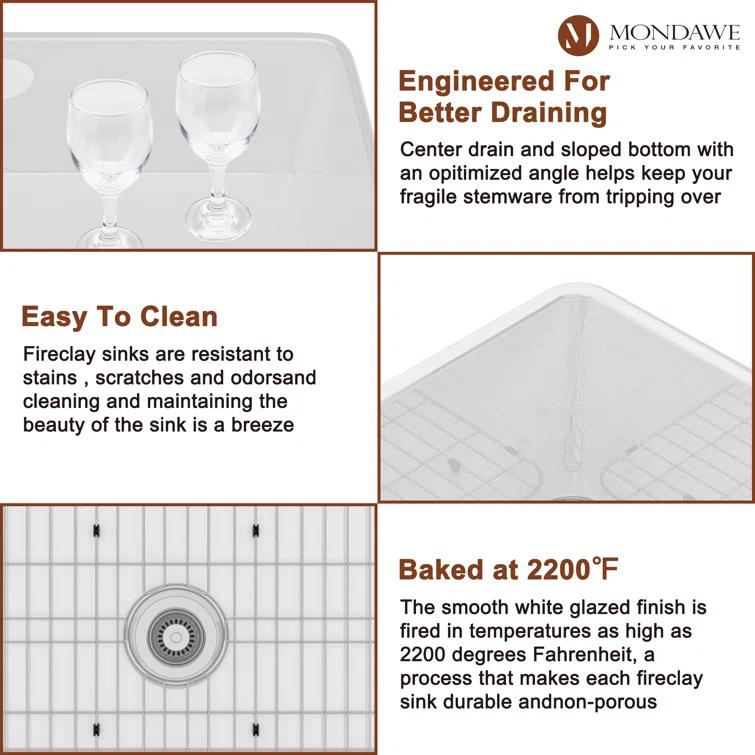 MONDAWE
PICK YOUR FAVORITE

Engineered For Better Draining

Center drain and sloped bottom with an opitimized angle helps keep your fragile stemware from tripping over

Easy To Clean

Fireclay sinks are resistant to stains , scratches and odorsand cleaning and maintaining the beauty of the sink is a breeze

Baked at 2200℉

The smooth white glazed finish is fired in temperatures as high as 2200 degrees Fahrenheit, a process that makes each fireclay sink durable andnon-porous