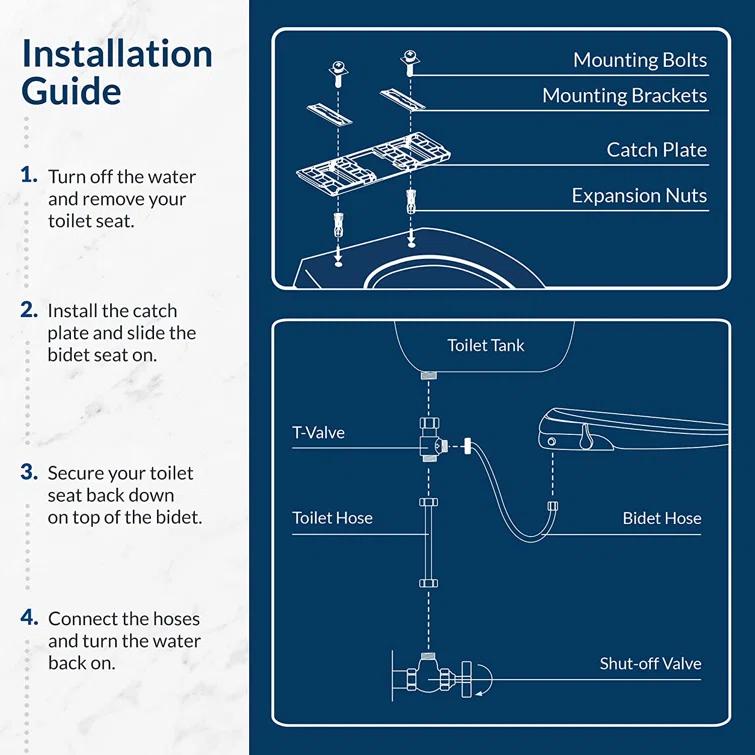 Installation Guide

1. Turn off the water and remove your toilet seat.

2. Install the catch plate and slide the bidet seat on.

3. Secure your toilet seat back down on top of the bidet.

4. Connect the hoses and turn the water back on.

Mounting Bolts
Mounting Brackets
Catch Plate
Expansion Nuts

Toilet Tank
T-Valve
Toilet Hose
Bidet Hose
Shut-off Valve