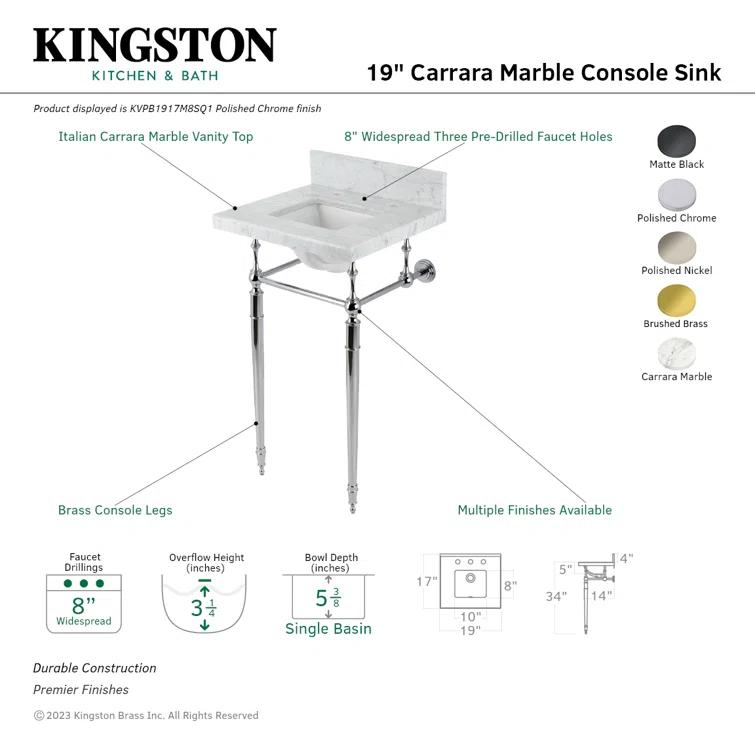 KINGSTON
KITCHEN & BATH

19" Carrara Marble Console Sink

Product displayed is KVPB1917M8SQ1 Polished Chrome finish

Italian Carrara Marble Vanity Top

8" Widespread Three Pre-Drilled Faucet Holes

Matte Black
Polished Chrome
Polished Nickel
Brushed Brass
Carrara Marble

Brass Console Legs

Multiple Finishes Available

Faucet Drillings
8"
Widespread

Overflow Height (inches)
$3\frac{1}{4}$

Bowl Depth (inches)
$5\frac{3}{8}$
Single Basin

17"
8"
10"
19"

4"
5"
34"
14"

Durable Construction
Premier Finishes

© 2023 Kingston Brass Inc. All Rights Reserved