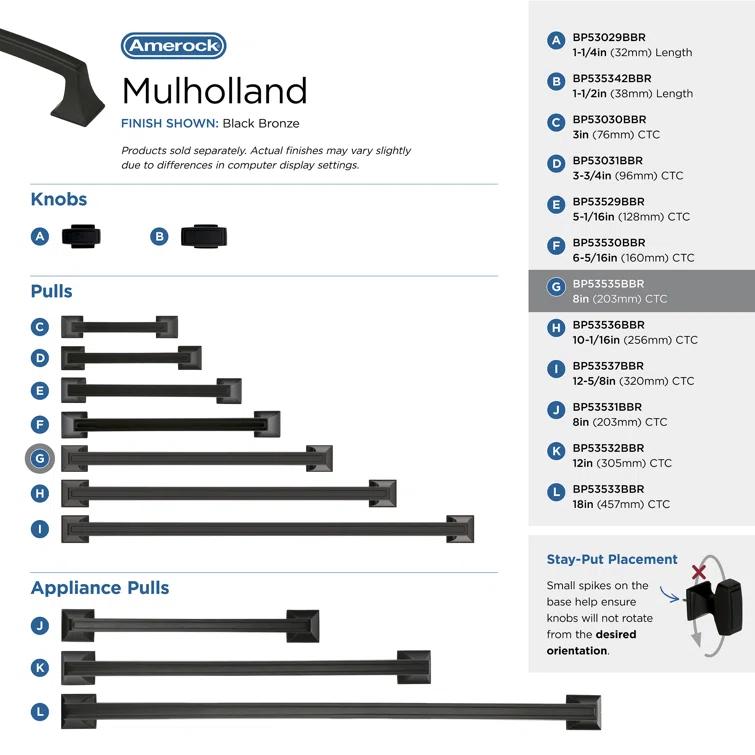 Amerock

Mulholland

FINISH SHOWN: Black Bronze

Products sold separately. Actual finishes may vary slightly due to differences in computer display settings.

Knobs

A B

Pulls

C
D
E
F
G
H
I

Appliance Pulls

J
K
L

A BP53029BBR 1-1/4in (32mm) Length

B BP535342BBR 1-1/2in (38mm) Length

C BP53030BBR 3in (76mm) CTC

D BP53031BBR 3-3/4in (96mm) CTC

E BP53529BBR 5-1/16in (128mm) CTC

F BP53530BBR 6-5/16in (160mm) CTC

G BP53535BBR 8in (203mm) CTC

H BP53536BBR 10-1/16in (256mm) CTC

I BP53537BBR 12-5/8in (320mm) CTC

J BP53531BBR 8in (203mm) CTC

K BP53532BBR 12in (305mm) CTC

L BP53533BBR 18in (457mm) CTC

Stay-Put Placement

Small spikes on the base help ensure knobs will not rotate from the desired orientation.