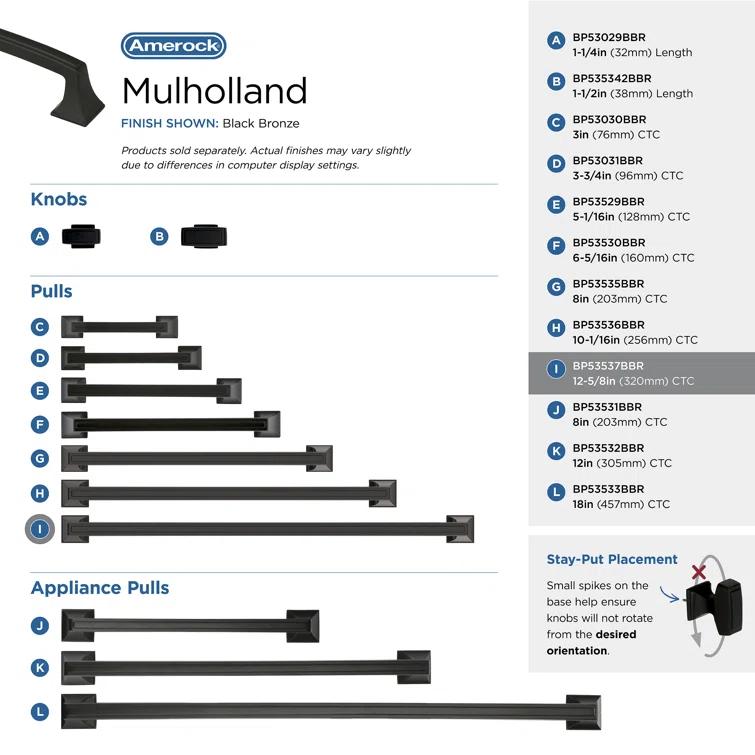 Amerock

Mulholland

FINISH SHOWN: Black Bronze

Products sold separately. Actual finishes may vary slightly due to differences in computer display settings.

Knobs

A

B

Pulls

C

D

E

F

G

H

I

Appliance Pulls

J

K

L

A BP53029BBR 1-1/4in (32mm) Length

B BP535342BBR 1-1/2in (38mm) Length

C BP53030BBR 3in (76mm) CTC

D BP53031BBR 3-3/4in (96mm) CTC

E BP53529BBR 5-1/16in (128mm) CTC

F BP53530BBR 6-5/16in (160mm) CTC

G BP53535BBR 8in (203mm) CTC

H BP53536BBR 10-1/16in (256mm) CTC

I BP53537BBR 12-5/8in (320mm) CTC

J BP53531BBR 8in (203mm) CTC

K BP53532BBR 12in (305mm) CTC

L BP53533BBR 18in (457mm) CTC

Stay-Put Placement

Small spikes on the base help ensure knobs will not rotate from the desired orientation.