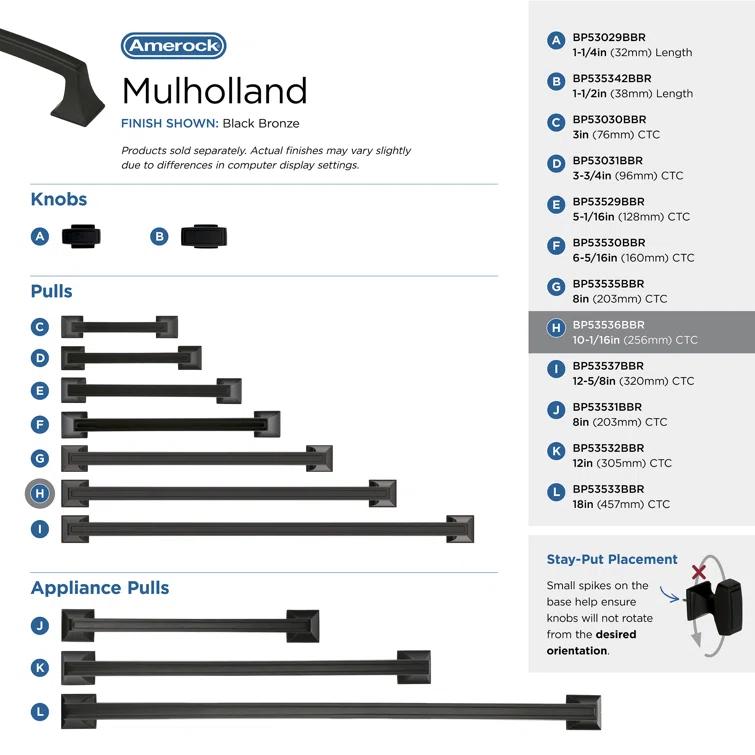 Amerock

Mulholland

FINISH SHOWN: Black Bronze

Products sold separately. Actual finishes may vary slightly due to differences in computer display settings.

Knobs

A

B

Pulls

C

D

E

F

G

H

I

Appliance Pulls

J

K

L

A BP53029BBR 1-1/4in (32mm) Length

B BP535342BBR 1-1/2in (38mm) Length

C BP53030BBR 3in (76mm) CTC

D BP53031BBR 3-3/4in (96mm) CTC

E BP53529BBR 5-1/16in (128mm) CTC

F BP53530BBR 6-5/16in (160mm) CTC

G BP53535BBR 8in (203mm) CTC

H BP53536BBR 10-1/16in (256mm) CTC

I BP53537BBR 12-5/8in (320mm) CTC

J BP53531BBR 8in (203mm) CTC

K BP53532BBR 12in (305mm) CTC

L BP53533BBR 18in (457mm) CTC

Stay-Put Placement

Small spikes on the base help ensure knobs will not rotate from the desired orientation.