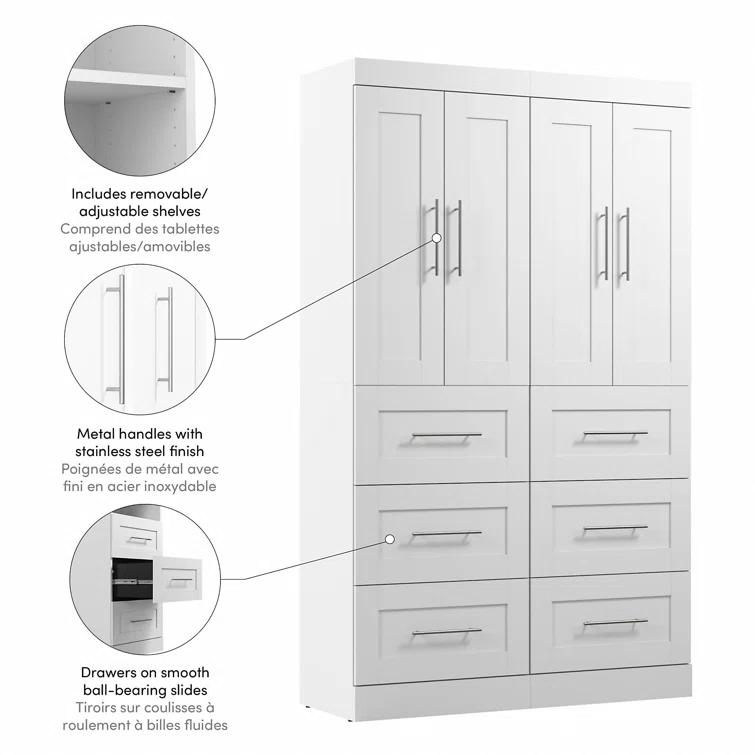 Includes removable/
adjustable shelves
Comprend des tablettes
ajustables/amovibles

Metal handles with
stainless steel finish
Poignées de métal avec
fini en acier inoxydable

Drawers on smooth
ball-bearing slides
Tiroirs sur coulisses à
roulement à billes fluides