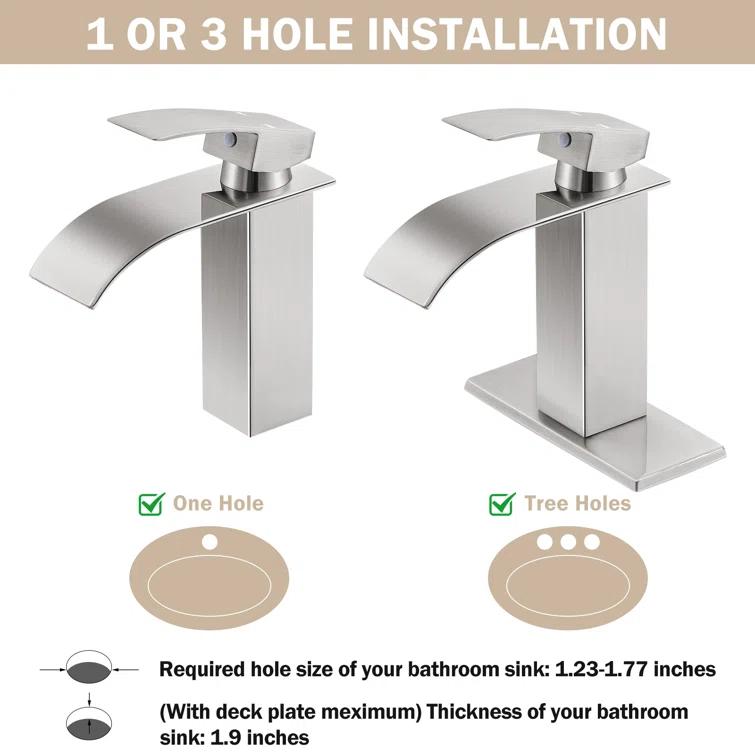 1 OR 3 HOLE INSTALLATION

One Hole

Tree Holes

Required hole size of your bathroom sink: 1.23-1.77 inches

(With deck plate meximum) Thickness of your bathroom sink: 1.9 inches