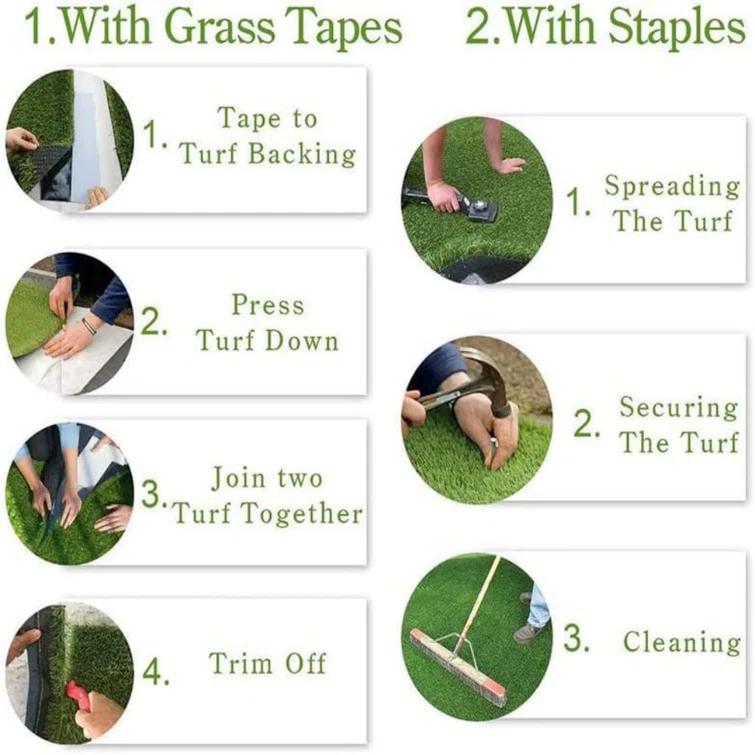 1.With Grass Tapes

1. Tape to Turf Backing

2. Press Turf Down

3. Join two Turf Together

4. Trim Off

2.With Staples

1. Spreading The Turf

2. Securing The Turf

3. Cleaning