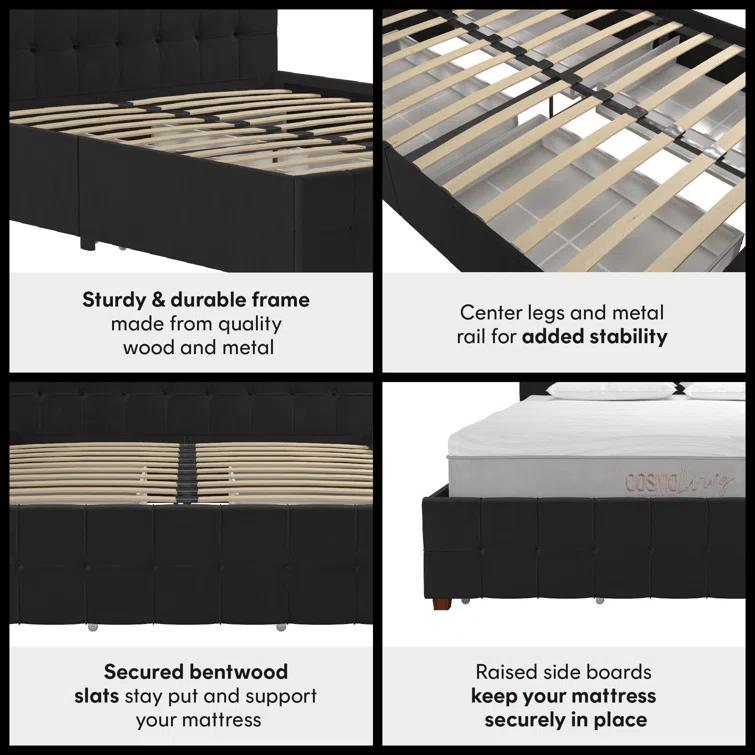 Sturdy & durable frame made from quality wood and metal

Center legs and metal rail for added stability

Secured bentwood slats stay put and support your mattress

COSMOliving

Raised side boards keep your mattress securely in place