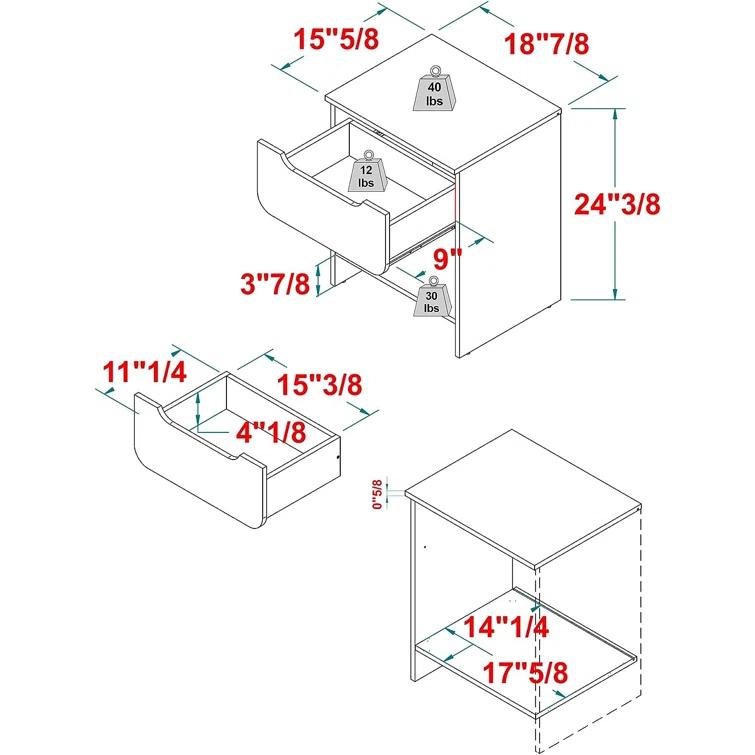 15"5/8
18"7/8
40 lbs
12 lbs
24"3/8
9"
3"7/8
30 lbs
11"1/4
15"3/8
4"1/8
0"5/8
14"1/4
17"5/8