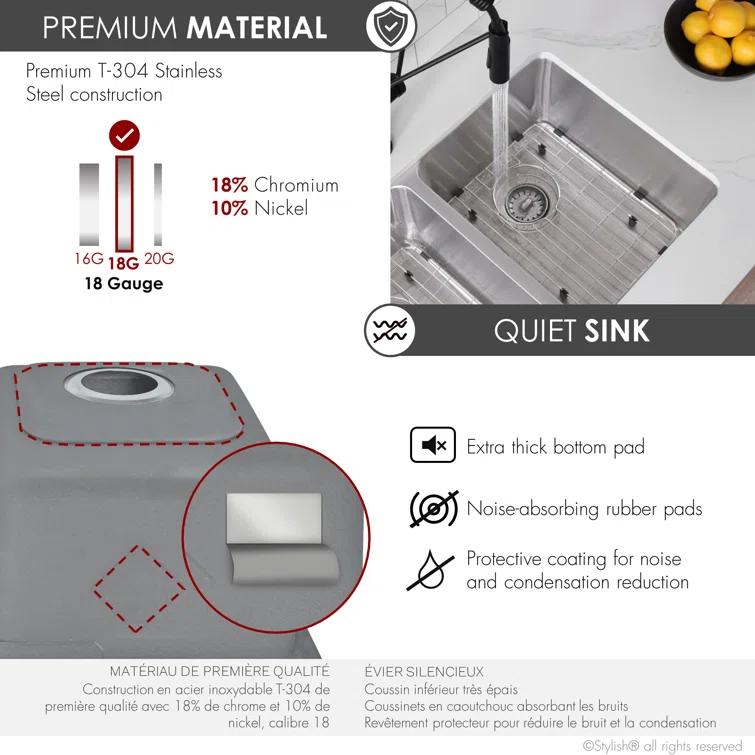 PREMIUM MATERIAL

Premium T-304 Stainless Steel construction

18% Chromium
10% Nickel

16G 18G 20G
18 Gauge

QUIET SINK

Extra thick bottom pad

Noise-absorbing rubber pads

Protective coating for noise and condensation reduction

MATÉRIAU DE PREMIÈRE QUALITÉ
Construction en acier inoxydable T-304 de première qualité avec 18% de chrome et 10% de nickel, calibre 18

ÉVIER SILENCIEUX
Coussin inférieur très épais
Coussinets en caoutchouc absorbant les bruits
Revêtement protecteur pour réduire le bruit et la condensation

©Stylish® all rights reserved