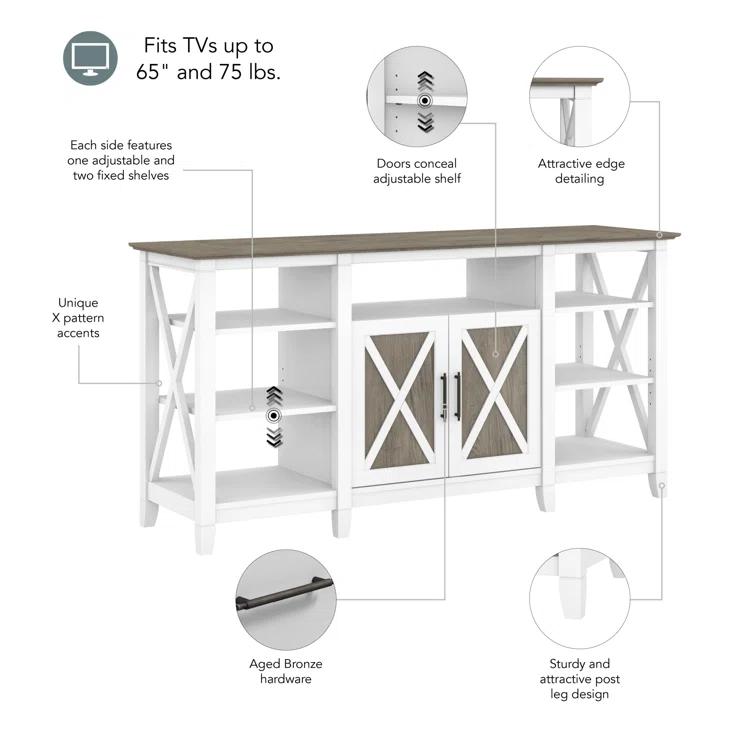 Fits TVs up to 65" and 75 lbs.

Each side features one adjustable and two fixed shelves

Doors conceal adjustable shelf

Attractive edge detailing

Unique X pattern accents

Aged Bronze hardware

Sturdy and attractive post leg design