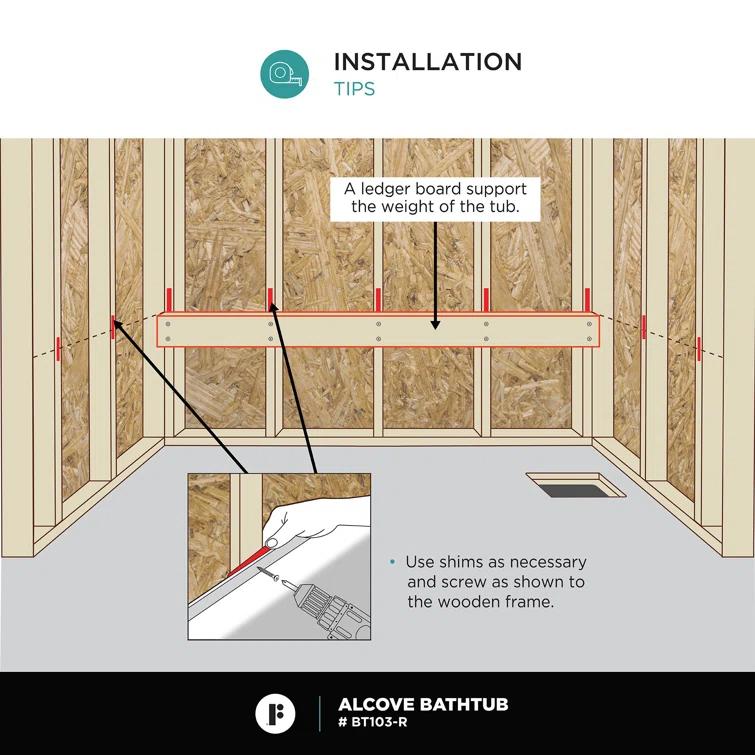 INSTALLATION
TIPS

A ledger board support the weight of the tub.

• Use shims as necessary and screw as shown to the wooden frame.

ALCOVE BATHTUB
# BT103-R