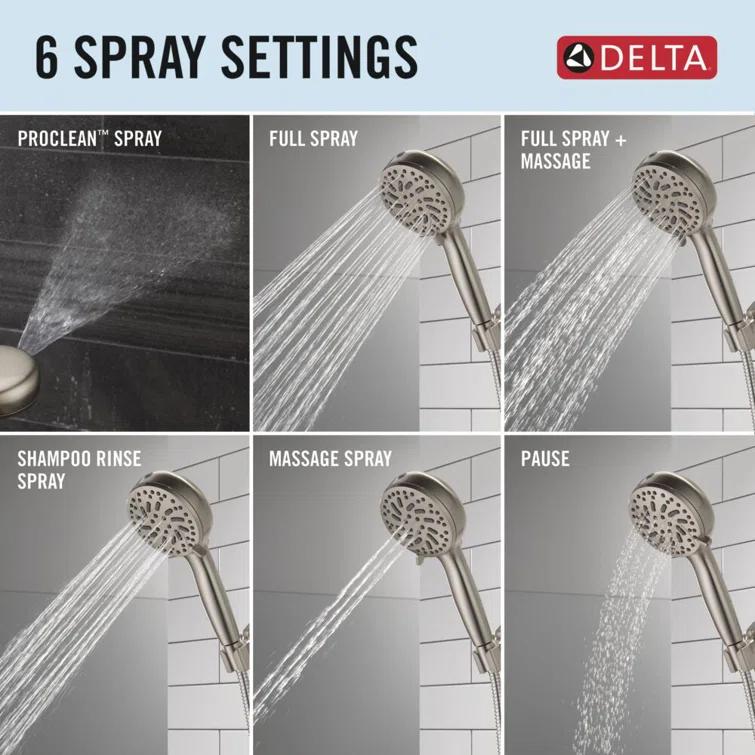 6 SPRAY SETTINGS

DELTA

PROCLEAN™ SPRAY

FULL SPRAY

FULL SPRAY + MASSAGE

SHAMPOO RINSE SPRAY

MASSAGE SPRAY

PAUSE