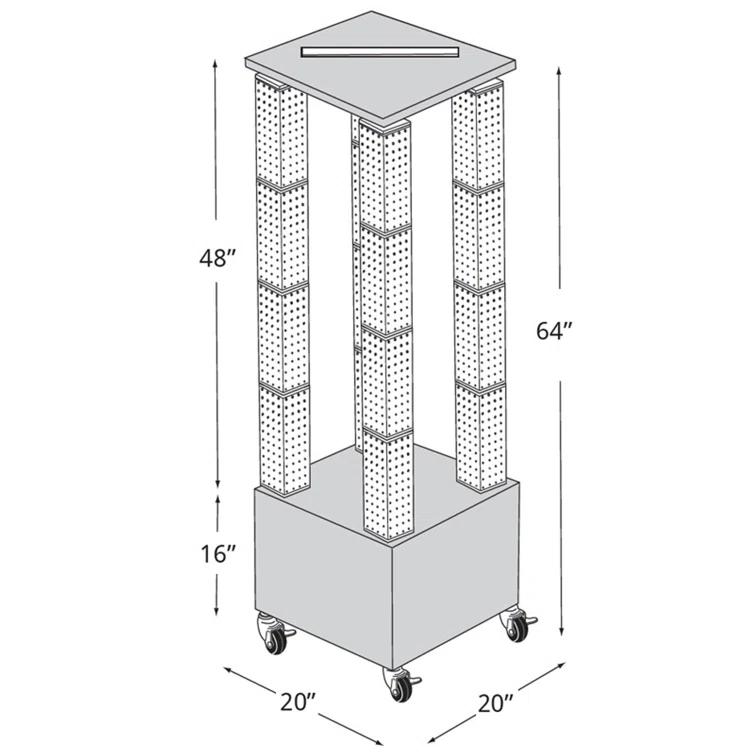 48″

64″

16″

20″

20″