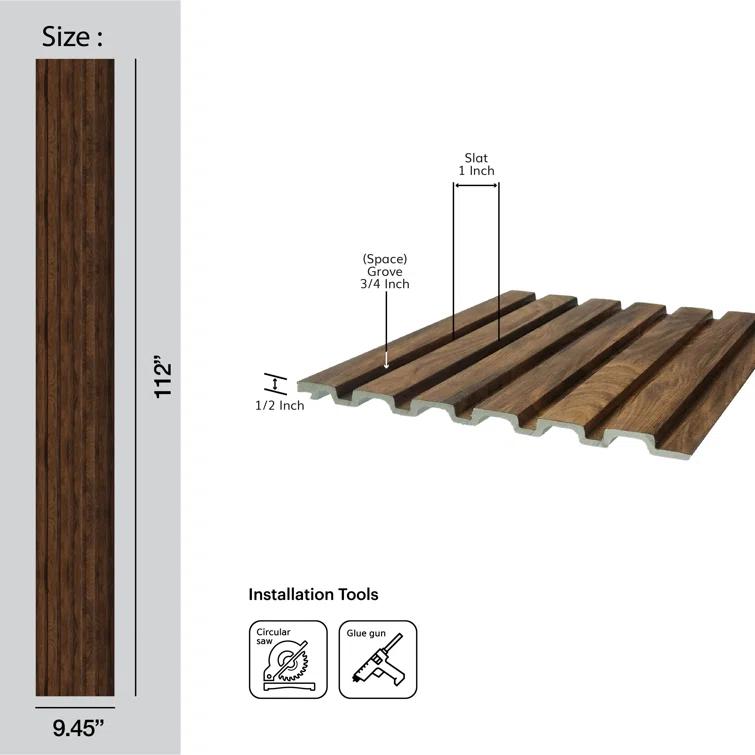 Size :

112”

9.45”

Slat
1 Inch

(Space)
Grove
3/4 Inch

1/2 Inch

Installation Tools

Circular saw

Glue gun