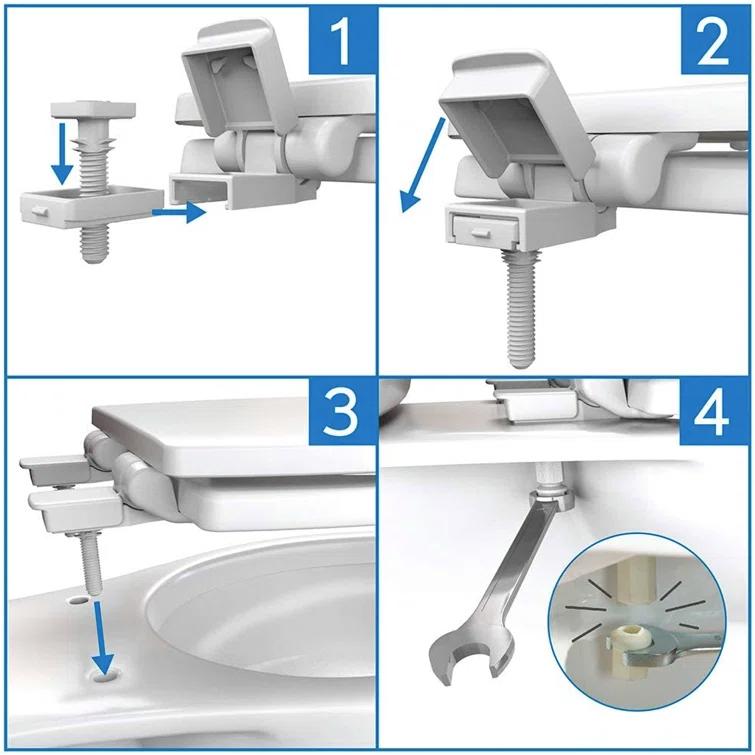 1

2

3

4