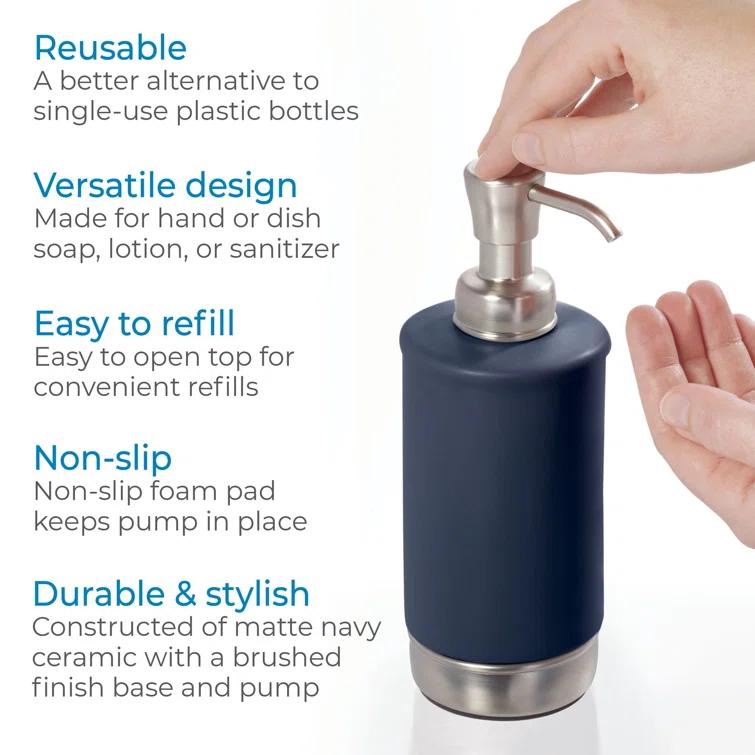 Reusable
A better alternative to single-use plastic bottles

Versatile design
Made for hand or dish soap, lotion, or sanitizer

Easy to refill
Easy to open top for convenient refills

Non-slip
Non-slip foam pad keeps pump in place

Durable & stylish
Constructed of matte navy ceramic with a brushed finish base and pump