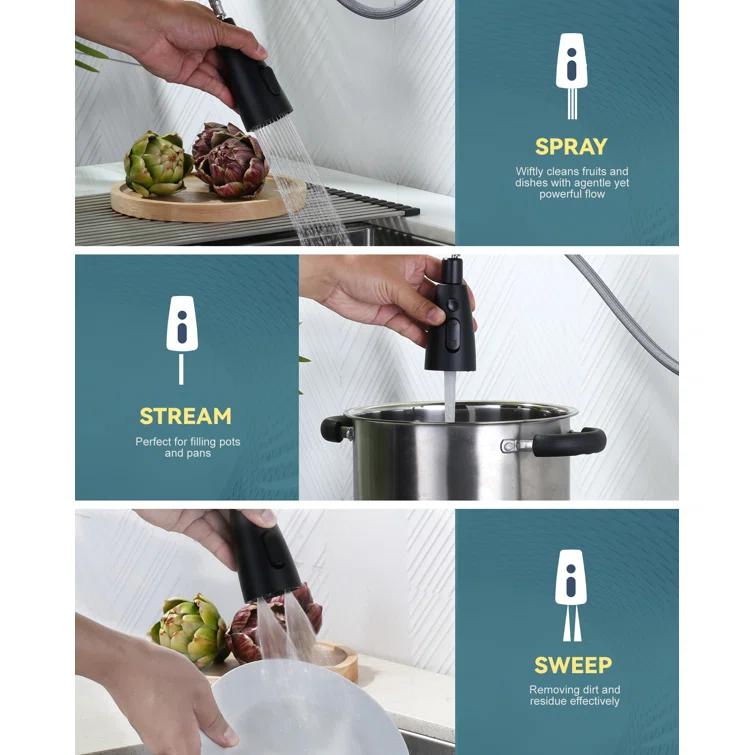 SPRAY

Wiftly cleans fruits and dishes with agentle yet powerful flow

STREAM

Perfect for filling pots and pans

SWEEP

Removing dirt and residue effectively