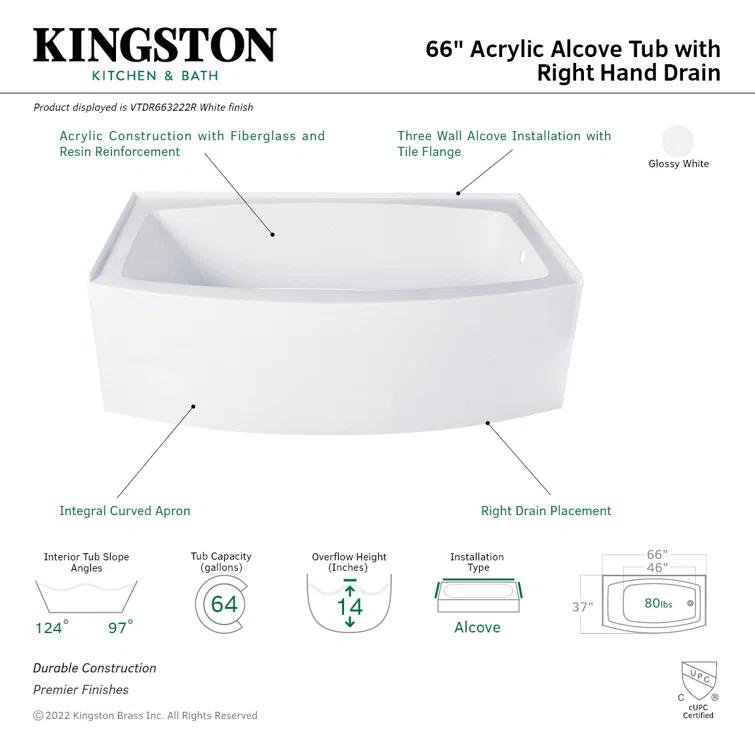 KINGSTON
KITCHEN & BATH

66" Acrylic Alcove Tub with Right Hand Drain

Product displayed is VTDR663222R White finish

Acrylic Construction with Fiberglass and Resin Reinforcement

Three Wall Alcove Installation with Tile Flange

Glossy White

Integral Curved Apron

Right Drain Placement

Interior Tub Slope Angles
124° 97°

Tub Capacity (gallons)
64

Overflow Height (Inches)
14

Installation Type
Alcove

66"
46"
37"
80lbs

Durable Construction
Premier Finishes

© 2022 Kingston Brass Inc. All Rights Reserved

UPC
C ®
cUPC Certified