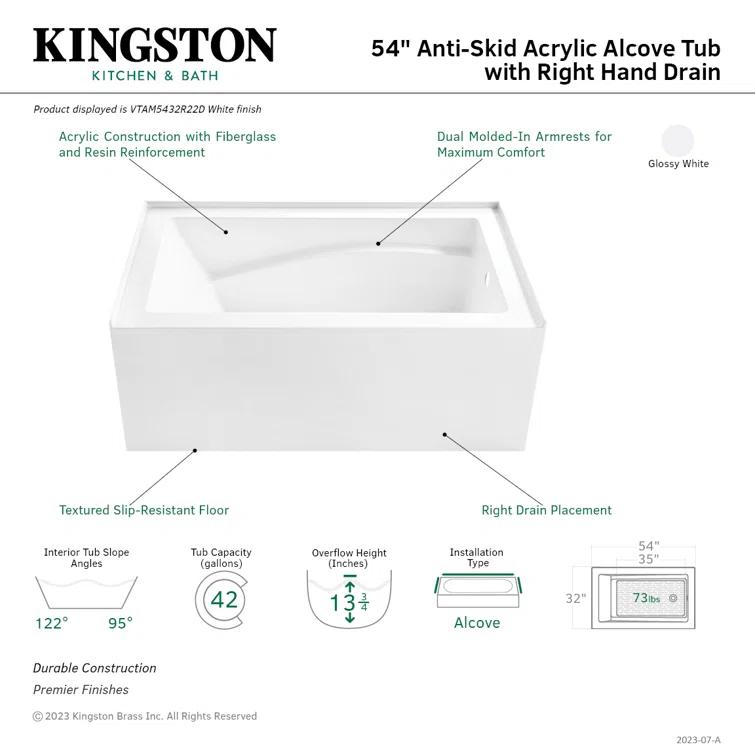 KINGSTON
KITCHEN & BATH

54" Anti-Skid Acrylic Alcove Tub with Right Hand Drain

Product displayed is VTAM5432R22D White finish

Acrylic Construction with Fiberglass and Resin Reinforcement

Dual Molded-In Armrests for Maximum Comfort

Glossy White

Textured Slip-Resistant Floor

Right Drain Placement

Interior Tub Slope Angles
122° 95°

Tub Capacity (gallons)
42

Overflow Height (Inches)
$13\frac{3}{4}$

Installation Type
Alcove

54"
35"
32"
73lbs

Durable Construction
Premier Finishes

© 2023 Kingston Brass Inc. All Rights Reserved

2023-07-A