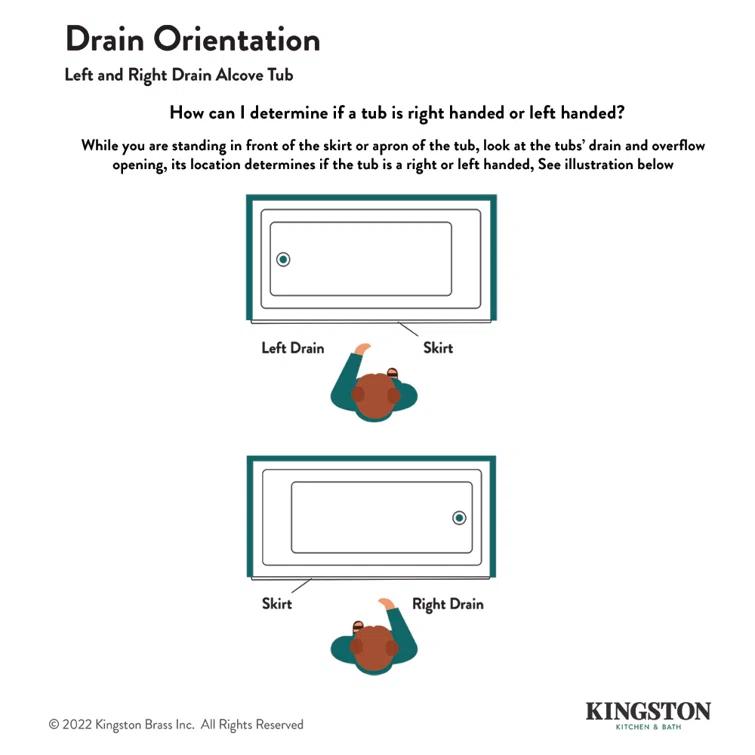 Drain Orientation

Left and Right Drain Alcove Tub

How can I determine if a tub is right handed or left handed?

While you are standing in front of the skirt or apron of the tub, look at the tubs' drain and overflow opening, its location determines if the tub is a right or left handed, See illustration below

Left Drain

Skirt

Skirt

Right Drain

© 2022 Kingston Brass Inc. All Rights Reserved

KINGSTON
KITCHEN & BATH