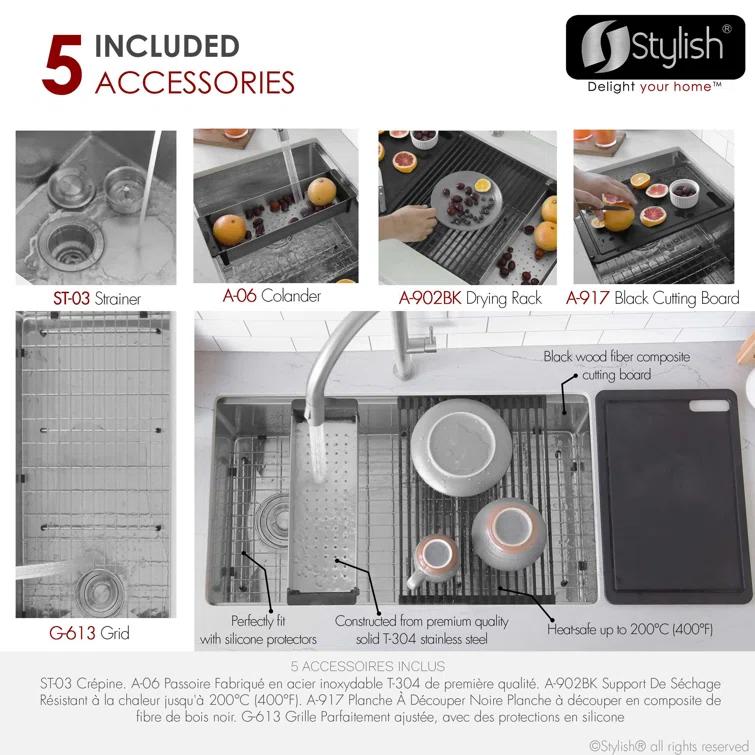 5 INCLUDED ACCESSORIES

Stylish®
Delight your home™

ST-03 Strainer

A-06 Colander

A-902BK Drying Rack

A-917 Black Cutting Board

G-613 Grid

Black wood fiber composite cutting board

Perfectly fit with silicone protectors

Constructed from premium quality solid T-304 stainless steel

Heat-safe up to 200°C (400°F)

5 ACCESSOIRES INCLUS
ST-03 Crépine. A-06 Passoire Fabriqué en acier inoxydable T-304 de première qualité. A-902BK Support De Séchage Résistant à la chaleur jusqu'à 200°C (400°F). A-917 Planche À Découper Noire Planche à découper en composite de fibre de bois noir. G-613 Grille Parfaitement ajustée, avec des protections en silicone

©Stylish® all rights reserved