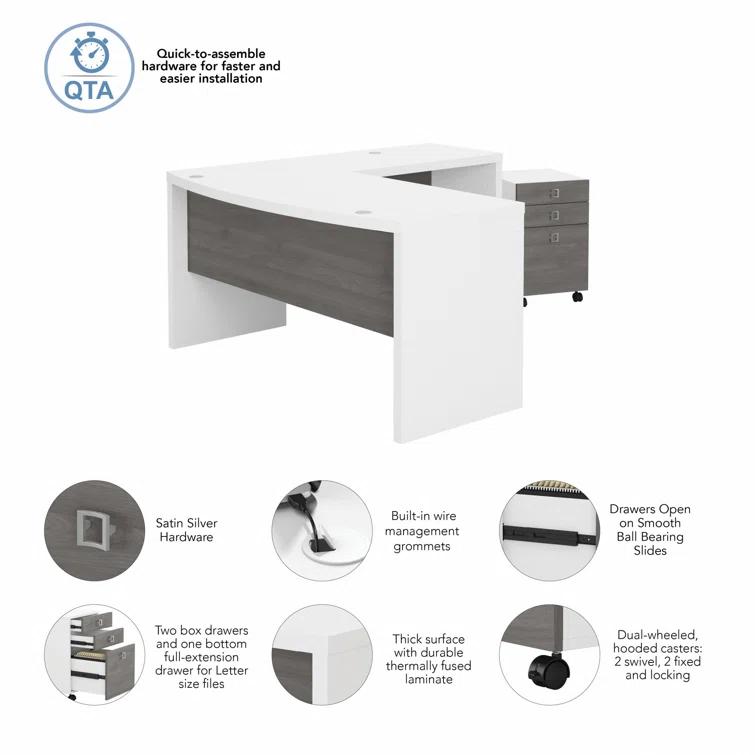 QTA

Quick-to-assemble hardware for faster and easier installation

Satin Silver Hardware

Built-in wire management grommets

Drawers Open on Smooth Ball Bearing Slides

Two box drawers and one bottom full-extension drawer for Letter size files

Thick surface with durable thermally fused laminate

Dual-wheeled, hooded casters: 2 swivel, 2 fixed and locking