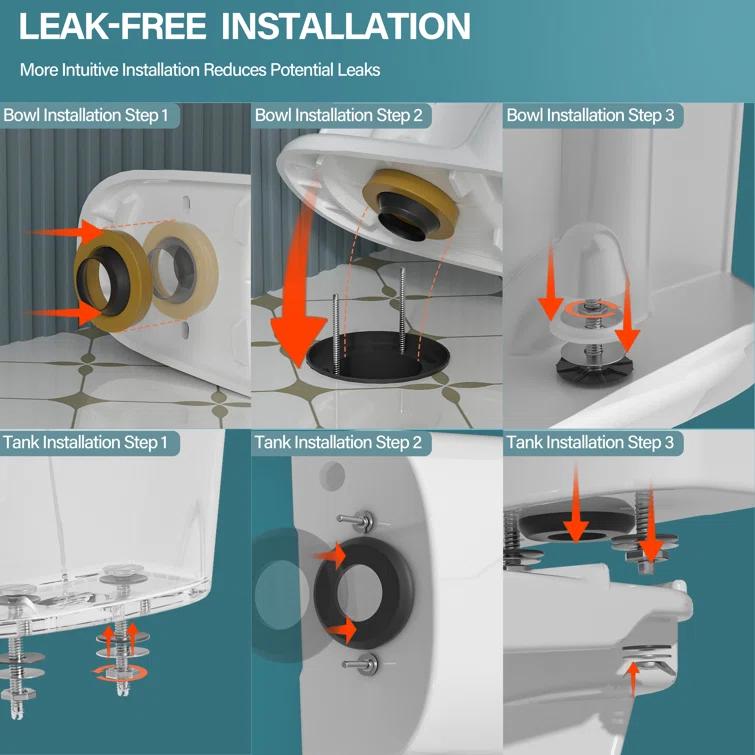 LEAK-FREE INSTALLATION

More Intuitive Installation Reduces Potential Leaks

Bowl Installation Step 1

Bowl Installation Step 2

Bowl Installation Step 3

Tank Installation Step 1

Tank Installation Step 2

Tank Installation Step 3