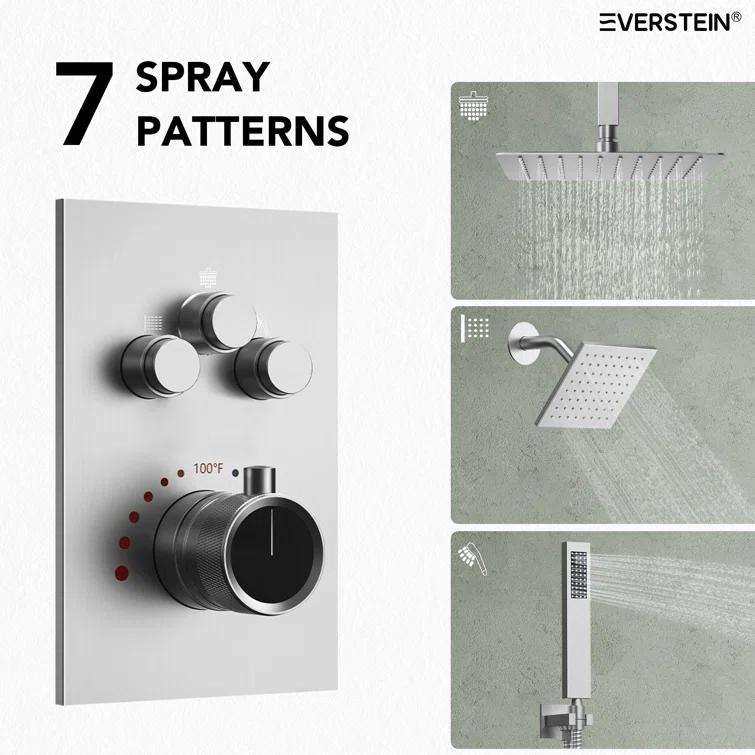 EVERSTEIN®

7 SPRAY PATTERNS

100°F