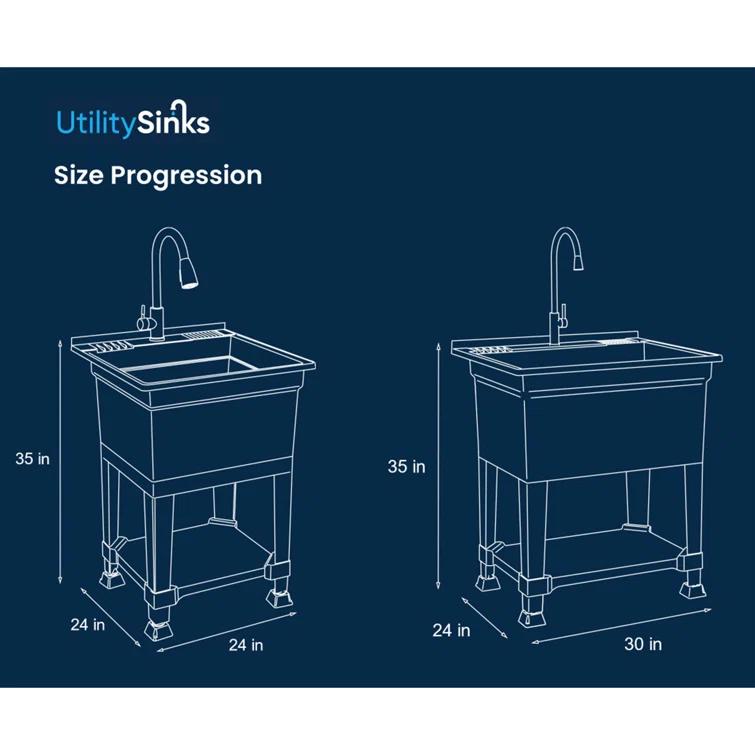 UtilitySinks

Size Progression

35 in

24 in

24 in

35 in

24 in

30 in