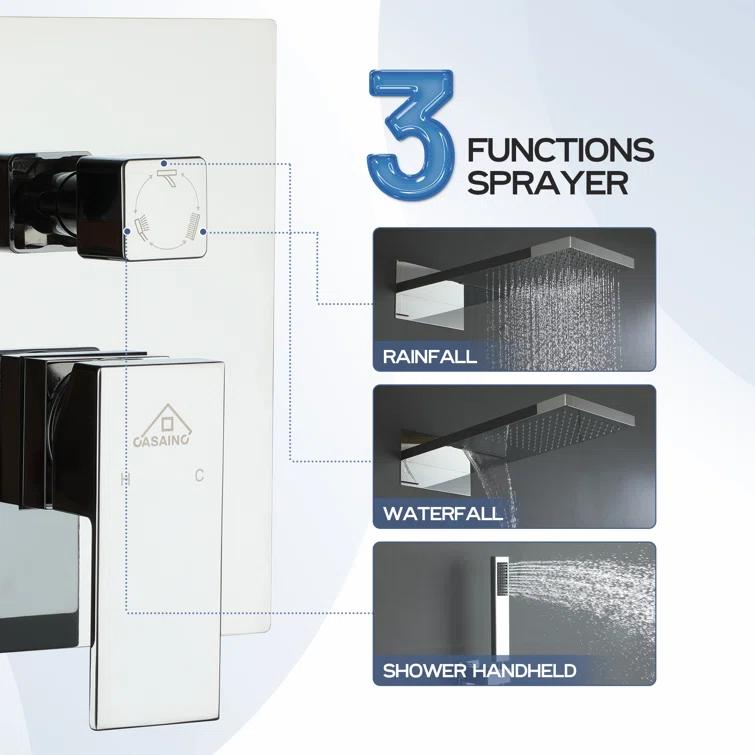 3 FUNCTIONS SPRAYER

CASAINC

H C

RAINFALL

WATERFALL

SHOWER HANDHELD