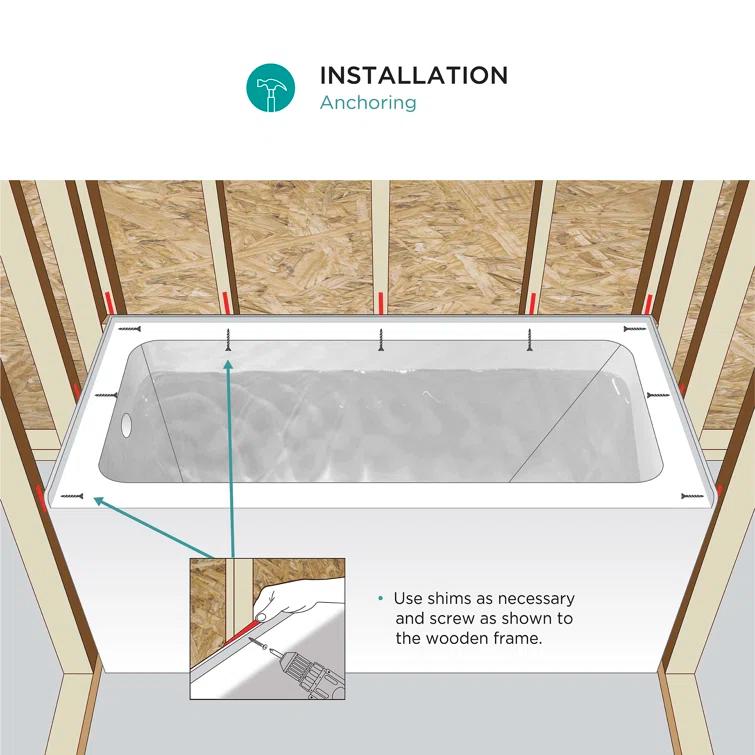 INSTALLATION
Anchoring

• Use shims as necessary and screw as shown to the wooden frame.