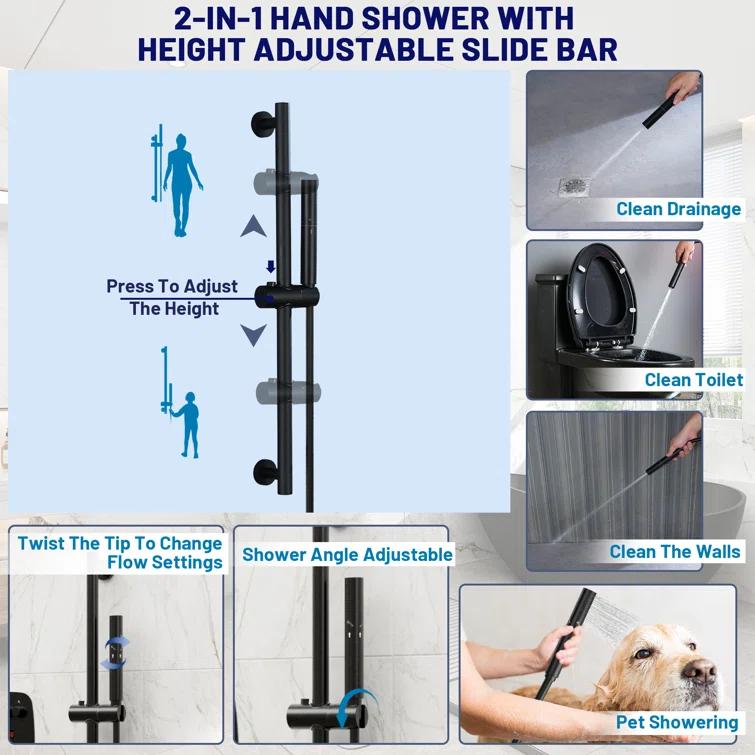 2-IN-1 HAND SHOWER WITH HEIGHT ADJUSTABLE SLIDE BAR

Press To Adjust The Height

Clean Drainage

Clean Toilet

Clean The Walls

Twist The Tip To Change Flow Settings

Shower Angle Adjustable

Pet Showering