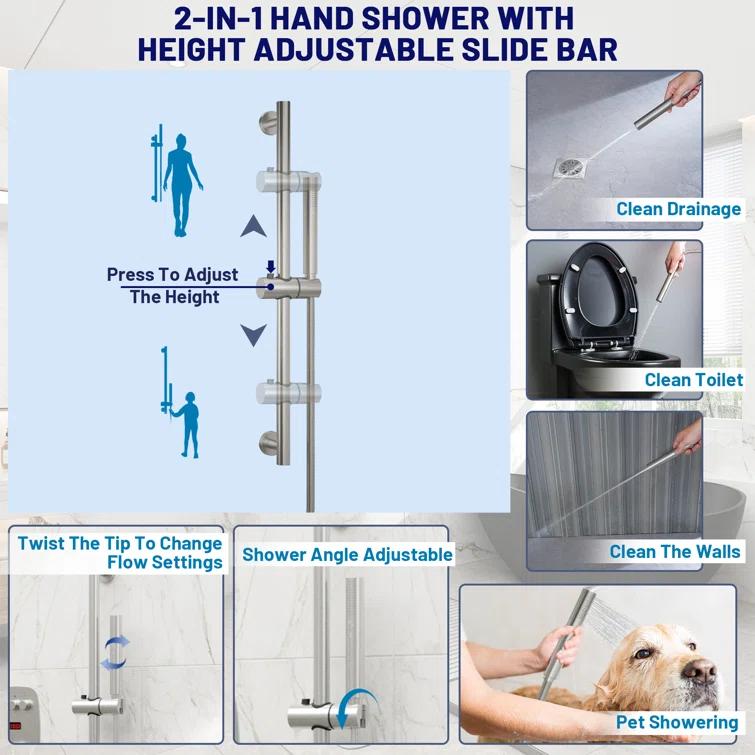 2-IN-1 HAND SHOWER WITH HEIGHT ADJUSTABLE SLIDE BAR

Press To Adjust The Height

Clean Drainage

Clean Toilet

Clean The Walls

Twist The Tip To Change Flow Settings

Shower Angle Adjustable

Pet Showering