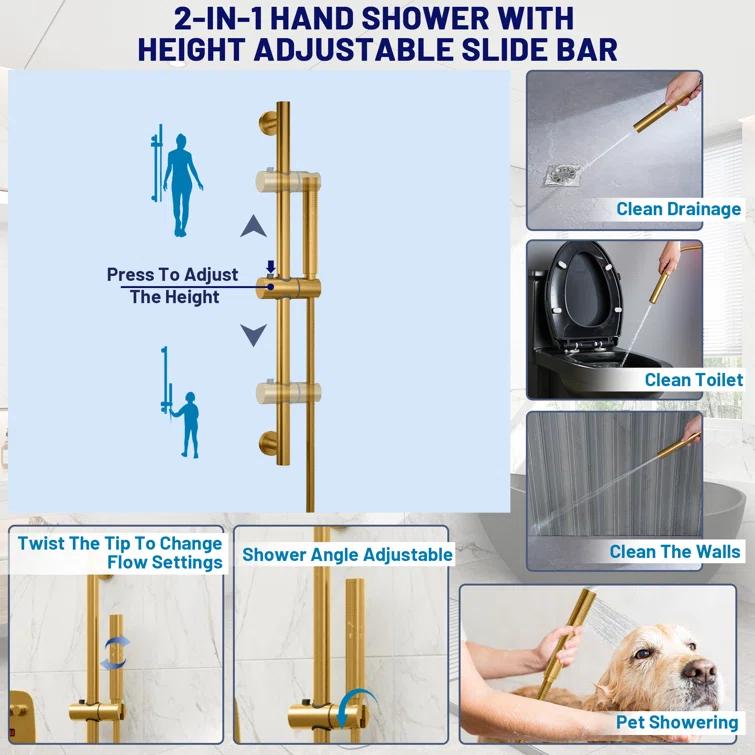 2-IN-1 HAND SHOWER WITH HEIGHT ADJUSTABLE SLIDE BAR

Press To Adjust The Height

Clean Drainage

Clean Toilet

Clean The Walls

Twist The Tip To Change Flow Settings

Shower Angle Adjustable

Pet Showering