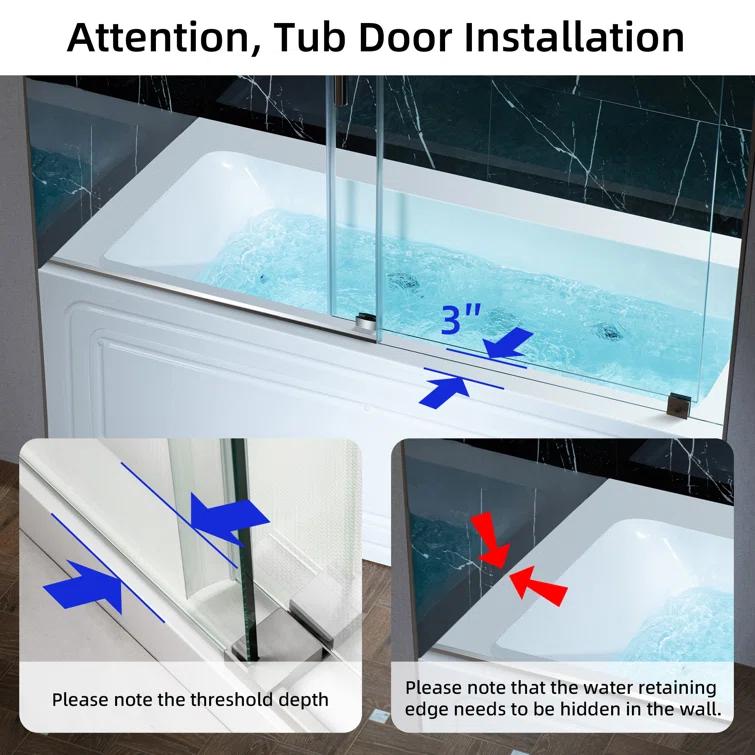 Attention, Tub Door Installation

3"

Please note the threshold depth

Please note that the water retaining edge needs to be hidden in the wall.