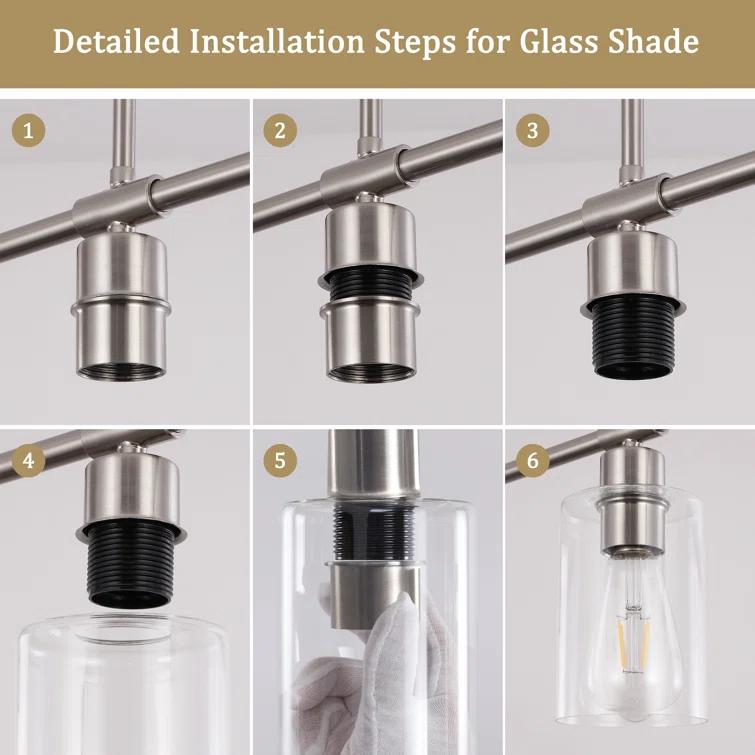 Detailed Installation Steps for Glass Shade

1

2

3

4

5

6