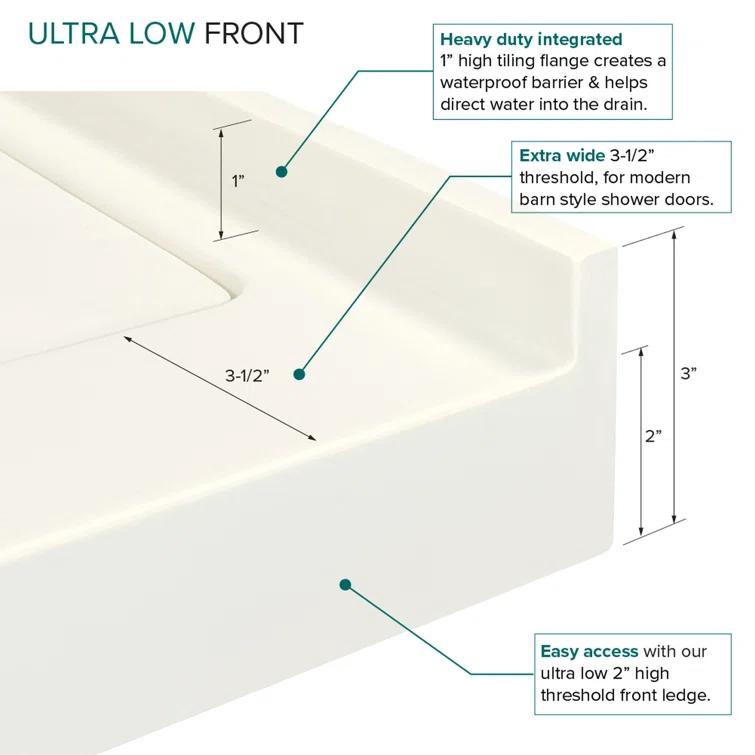 ULTRA LOW FRONT

Heavy duty integrated 1” high tiling flange creates a waterproof barrier & helps direct water into the drain.

Extra wide 3-1/2” threshold, for modern barn style shower doors.

1”

3-1/2”

3”

2”

Easy access with our ultra low 2” high threshold front ledge.