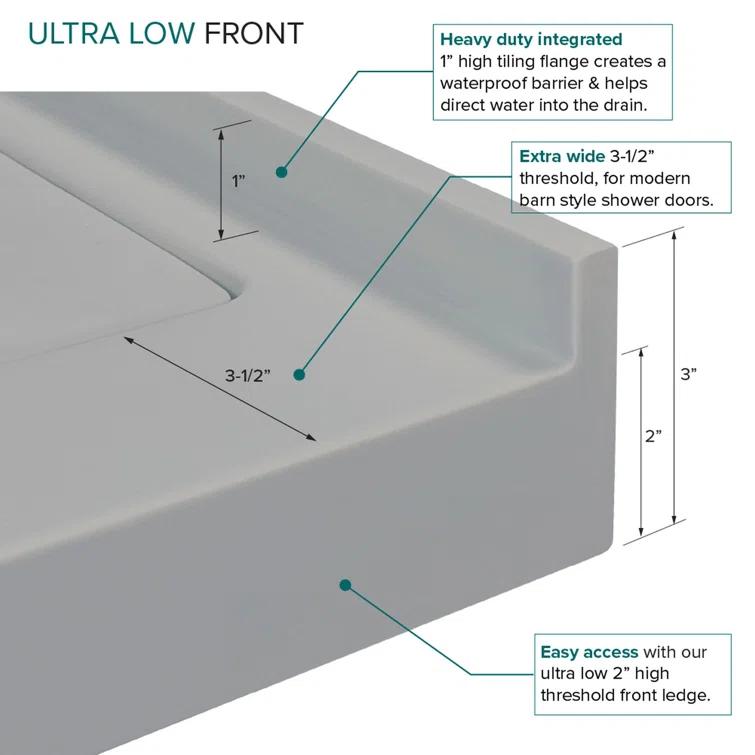 ULTRA LOW FRONT

Heavy duty integrated 1” high tiling flange creates a waterproof barrier & helps direct water into the drain.

Extra wide 3-1/2” threshold, for modern barn style shower doors.

1”

3-1/2”

3”

2”

Easy access with our ultra low 2” high threshold front ledge.