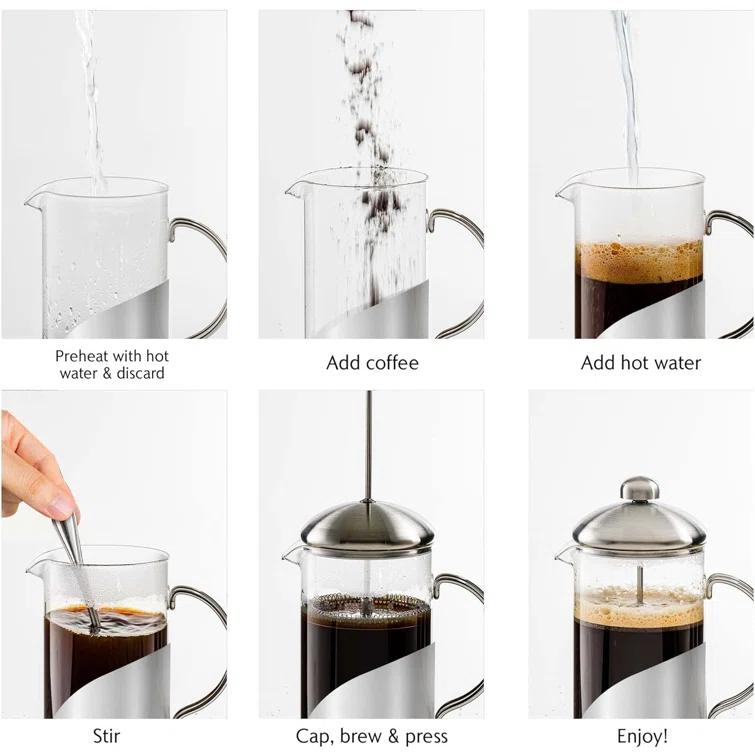 Preheat with hot water & discard

Add coffee

Add hot water

Stir

Cap, brew & press

Enjoy!