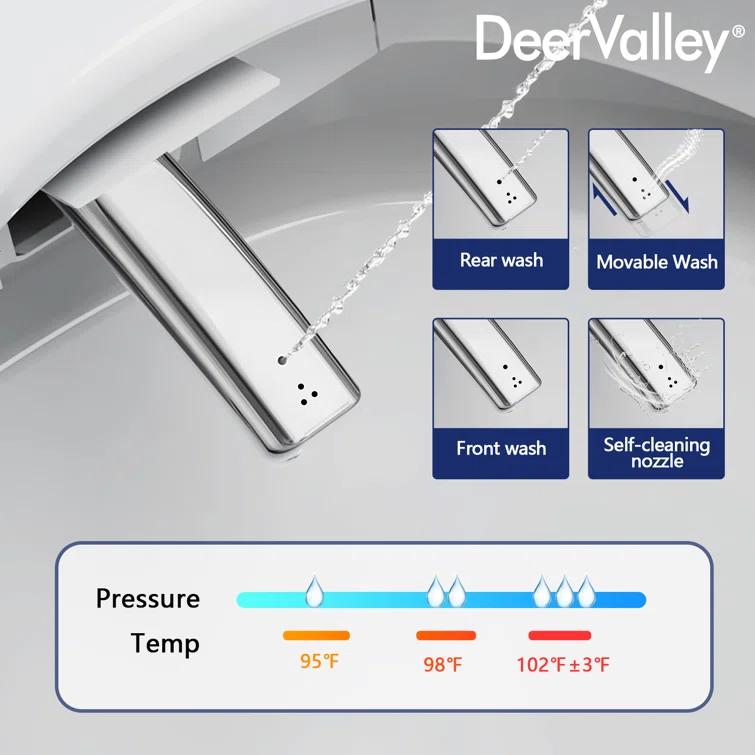 DeerValley®

Rear wash

Movable Wash

Front wash

Self-cleaning nozzle

Pressure

Temp

95℉

98℉

102℉±3℉