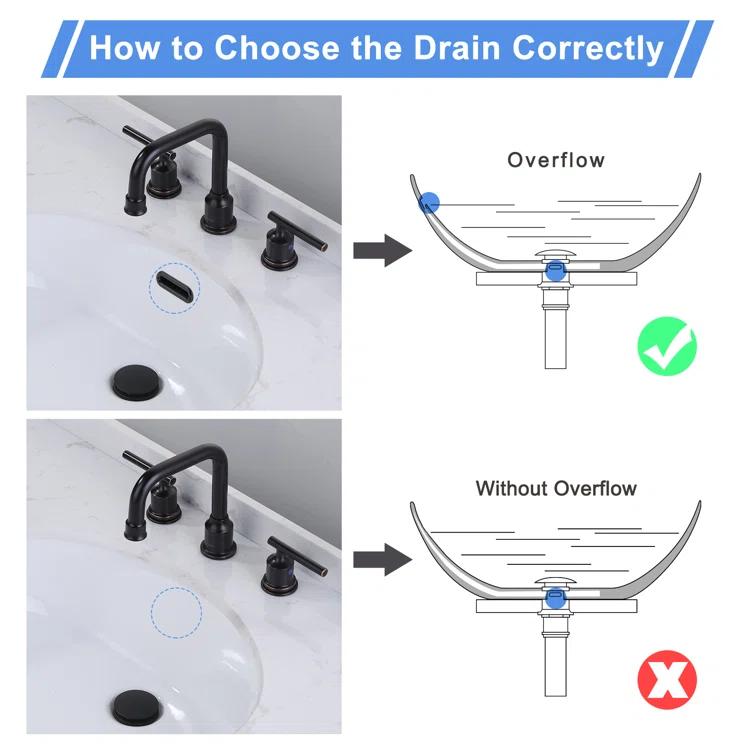 How to Choose the Drain Correctly

Overflow

Without Overflow