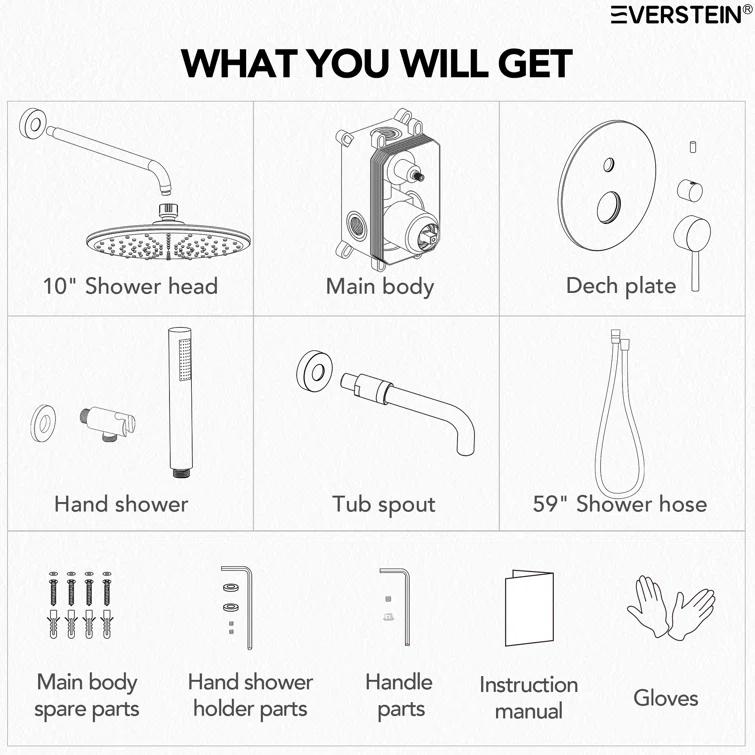 EVERSTEIN®

WHAT YOU WILL GET

10" Shower head

Main body

Dech plate

Hand shower

Tub spout

59" Shower hose

Main body spare parts

Hand shower holder parts

Handle parts

Instruction manual

Gloves