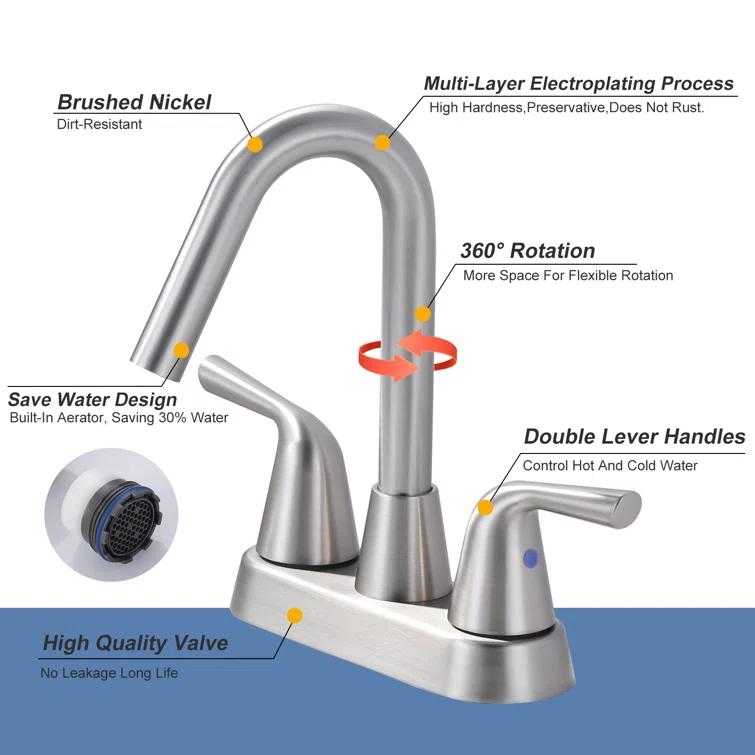 Brushed Nickel
Dirt-Resistant

Multi-Layer Electroplating Process
High Hardness,Preservative,Does Not Rust.

360° Rotation
More Space For Flexible Rotation

Save Water Design
Built-In Aerator, Saving 30% Water

Double Lever Handles
Control Hot And Cold Water

High Quality Valve
No Leakage Long Life