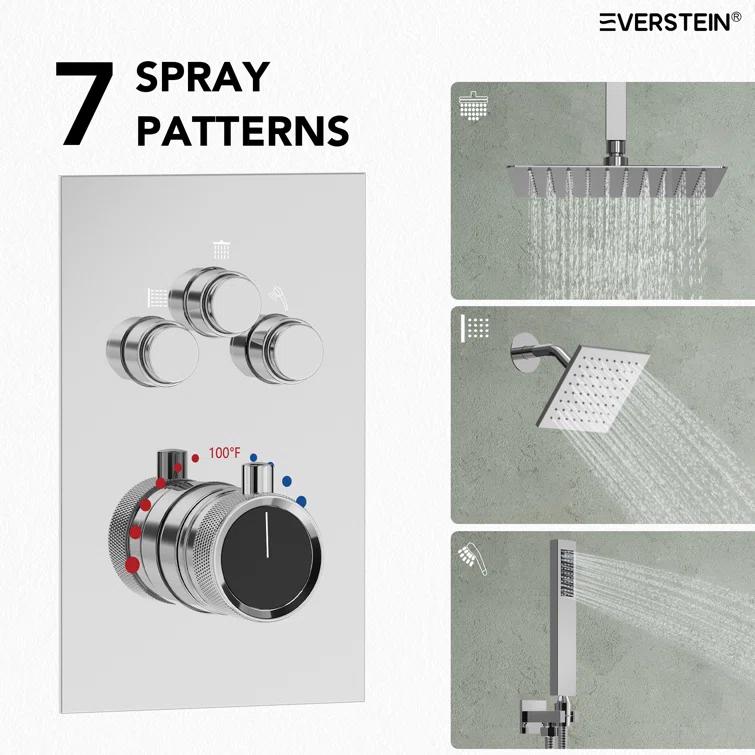 EVERSTEIN®

7 SPRAY PATTERNS

100°F